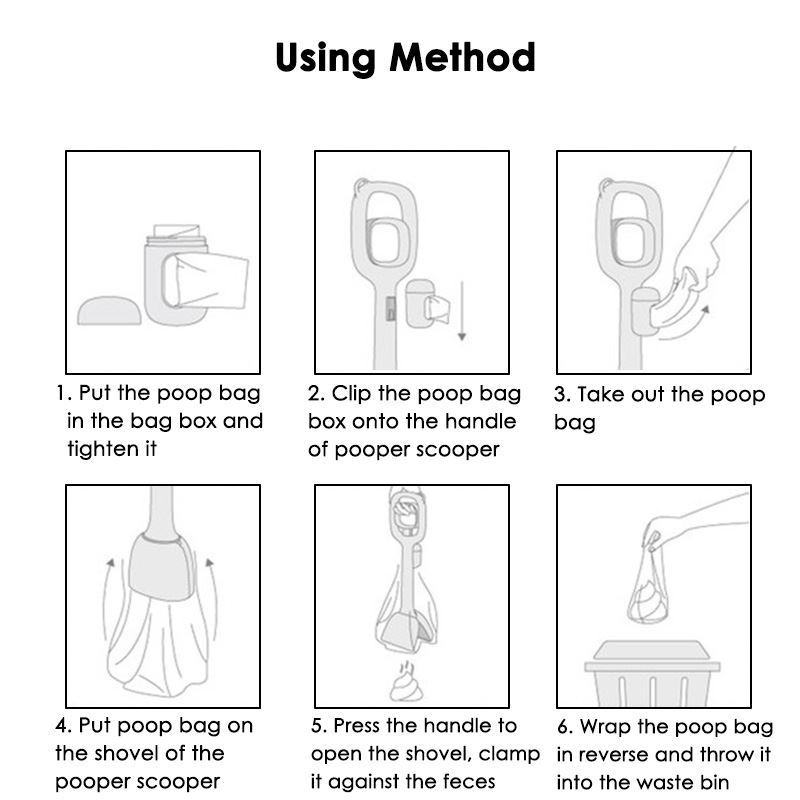 Using Method

1. Put the poop bag in the bag box and tighten it

2. Clip the poop bag box onto the handle of pooper scooper

3. Take out the poop bag

4. Put poop bag on the shovel of the pooper scooper

5. Press the handle to open the shovel, clamp it against the feces

6. Wrap the poop bag in reverse and throw it into the waste bin